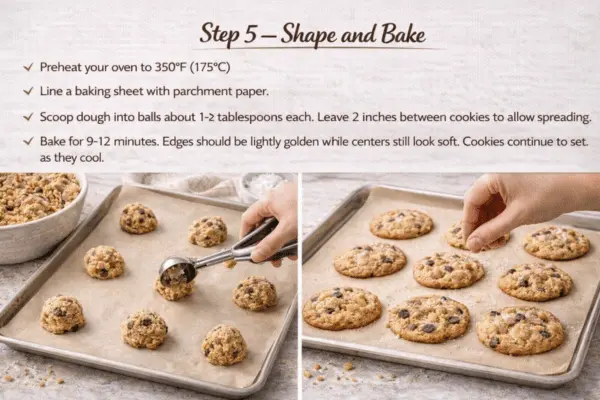 Step 5 – Shape and Bake

✓ Preheat your oven to 350°F (175°C)

✓ Line a baking sheet with parchment paper.

✓ Scoop dough into balls about 1-2 tablespoons each. Leave 2 inches between cookies to allow spreading.

✓ Bake for 9-12 minutes. Edges should be lightly golden while centers still look soft. Cookies continue to set. as they cool.