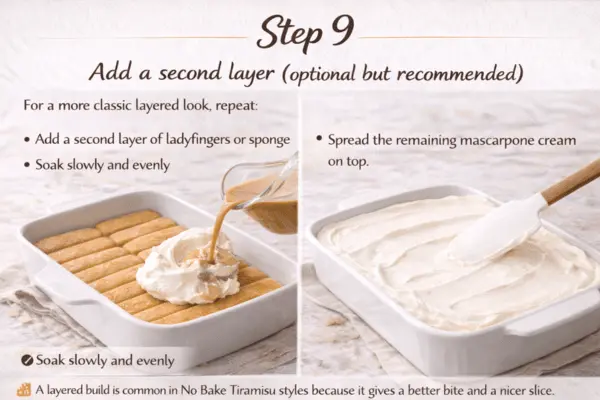 Step 9

Add a second layer (optional but recommended)

For a more classic layered look, repeat:

• Add a second layer of ladyfingers or sponge
• Soak slowly and evenly

• Spread the remaining mascarpone cream on top.

Soak slowly and evenly

A layered build is common in No Bake Tiramisu styles because it gives a better bite and a nicer slice.