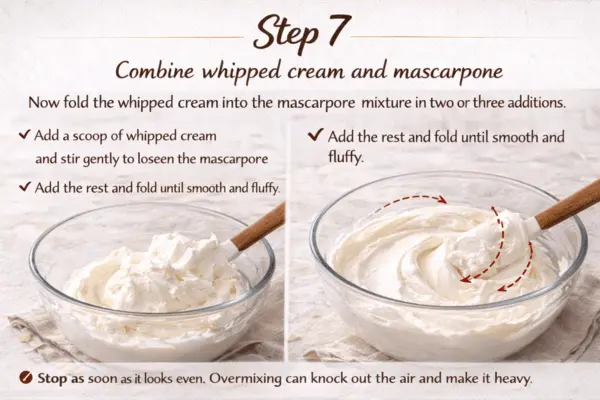 Step 7

Combine whipped cream and mascarpone

Now fold the whipped cream into the mascarpore mixture in two or three additions.

✓ Add a scoop of whipped cream and stir gently to loseen the mascarpore

✓ Add the rest and fold until smooth and fluffy.

✓ Add the rest and fold until smooth and fluffy.

Stop as soon as it looks even. Overmixing can knock out the air and make it heavy.