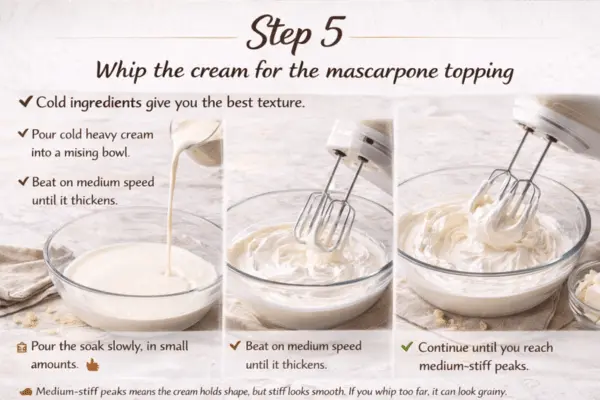 Step 5

Whip the cream for the mascarpone topping

✔ Cold ingredients give you the best texture.

✔ Pour cold heavy cream into a mising bowl.

✔ Beat on medium speed until it thickens.

Pour the soak slowly, in small amounts.

✔ Beat on medium speed until it thickens.

✔ Continue until you reach medium-stiff peaks.

Medium-stiff peaks means the cream holds shape, but stiff looks smooth. If you whip too far, it can look grainy.