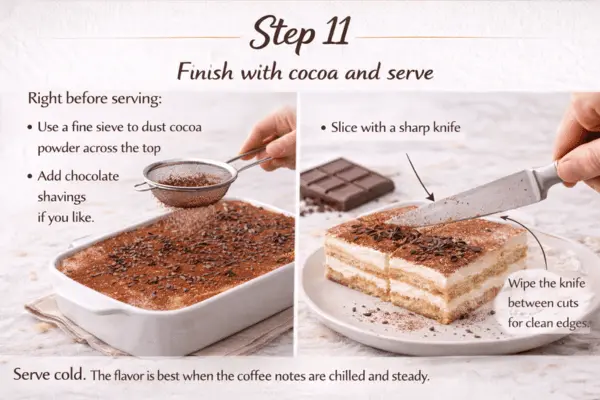 Step 11

Finish with cocoa and serve

Right before serving:

• Use a fine sieve to dust cocoa powder across the top

• Add chocolate shavings if you like.

• Slice with a sharp knife

Wipe the knife between cuts for clean edges.

Serve cold. The flavor is best when the coffee notes are chilled and steady.