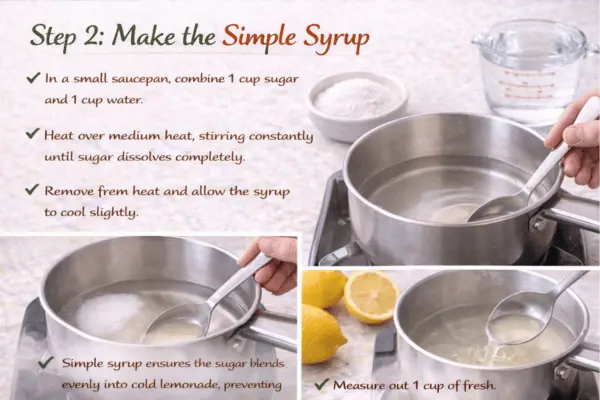 Step 2: Make the Simple Syrup

✔ In a small saucepan, combine 1 cup sugar and 1 cup water.

✔ Heat over medium heat, stirring constantly until sugar dissolves completely.

✔ Remove frem heat and allow the syrup to cool slightly.

✔ Simple syrup ensures the sugar blends evenly into cold lemonade, preventing

✔ Measure out 1 cup of fresh.