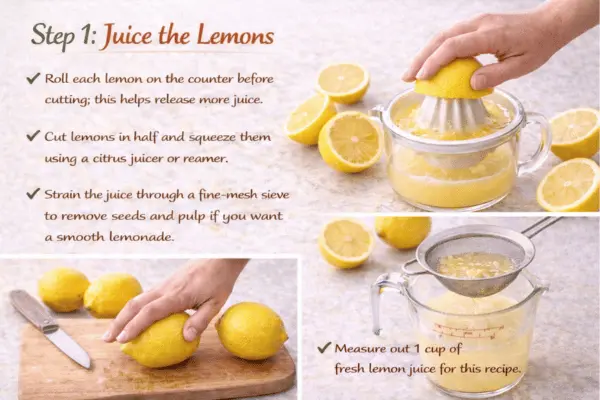 Step 1: Juice the Lemons

✔ Roll each lemon on the counter before cutting; this helps release more juice.

✔ Cut lemons in half and squeeze them using a citrus juicer or reamer.

✔ Strain the juice through a fine-mesh sieve to remove seeds and pulp if you want a smooth lemonade.

✔ Measure out 1 cup of fresh lemon juice for this recipe.