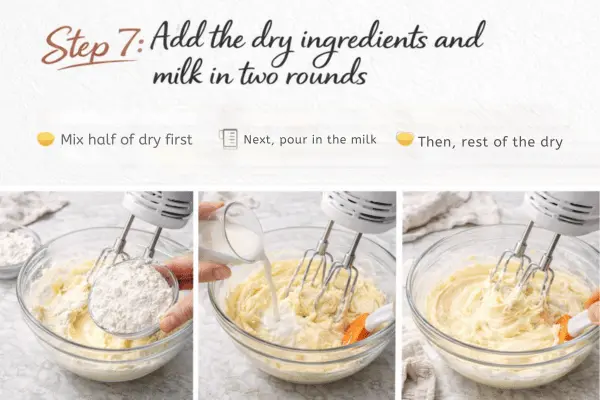 Step 7: Add the dry ingredients and milk in two rounds

Mix half of dry first

Next, pour in the milk

Then, rest of the dry