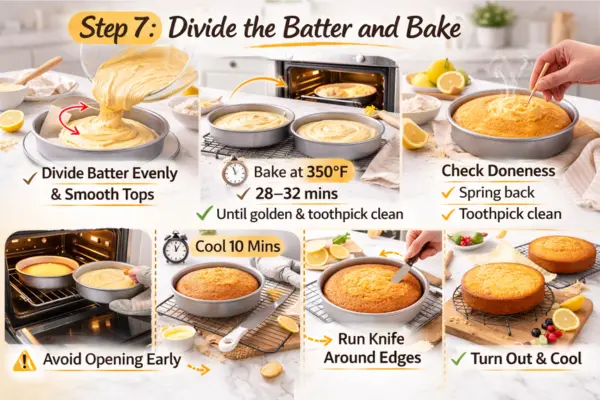 Step 7: Divide the Batter and Bake

✓ Divide Batter Evenly & Smooth Tops

Bake at 350°F
✓ 28–32 mins
✓ Until golden & toothpick clean

Check Doneness
✓ Spring back
✓ Toothpick clean

Avoid Opening Early

Cool 10 Mins

Run Knife Around Edges

✓ Turn Out & Cool