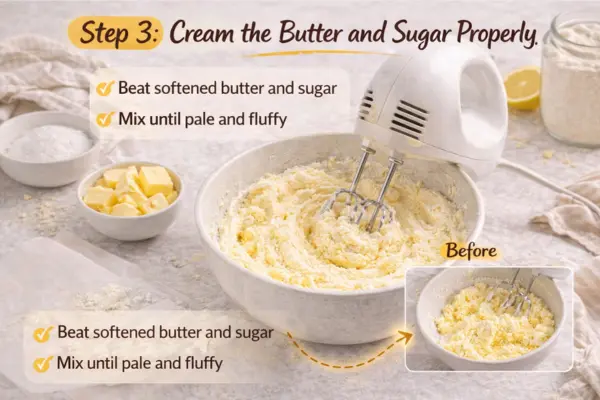 Step 3: Cream the Butter and Sugar Properly.

Beat softened butter and sugar
Mix until pale and fluffy

Before

Beat softened butter and sugar
Mix until pale and fluffy