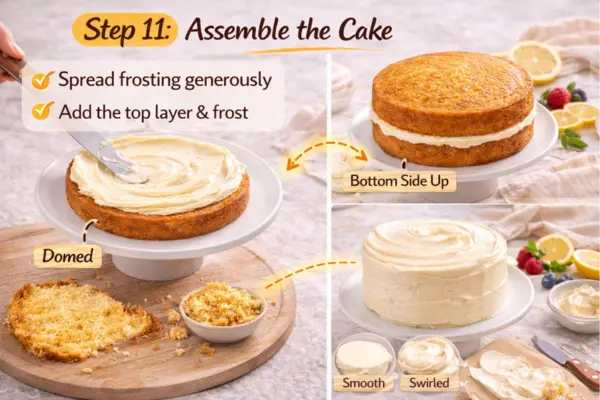 Step 11: Assemble the Cake

Spread frosting generously
Add the top layer & frost

Bottom Side Up

Domed

Smooth

Swirled