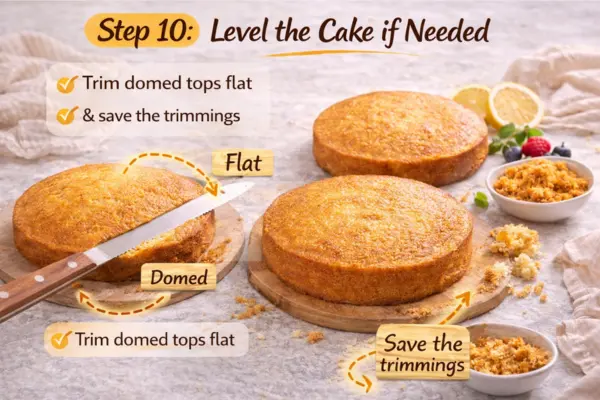 Step 10: Level the Cake if Needed

Trim domed tops flat

& save the trimmings

Flat

Domed

Trim domed tops flat

Save the trimmings