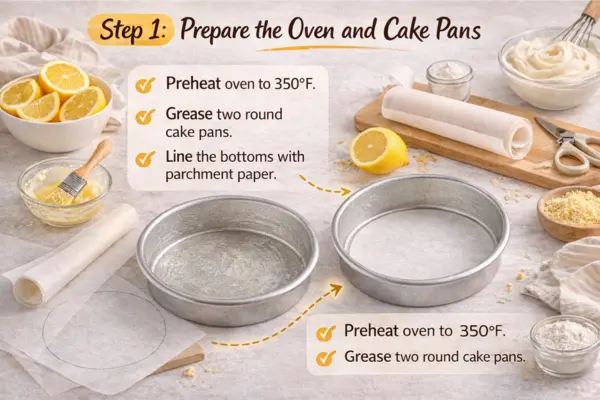 Step 1: Prepare the Oven and Cake Pans

Preheat oven to 350°F.

Grease two round cake pans.

Line the bottoms with parchment paper.

Preheat oven to 350°F.

Grease two round cake pans.