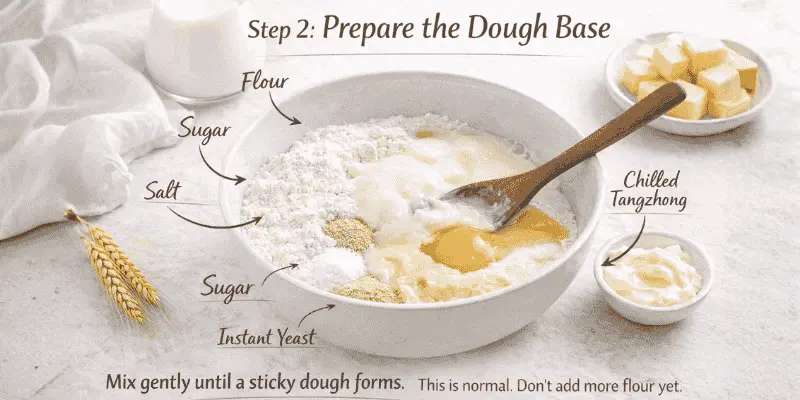 Step 2: Prepare the Dough Base

Flour

Sugar

Salt

Sugar

Instant Yeast

Chilled Tangzhong

Mix gently until a sticky dough forms. This is normal. Don't add more flour yet.