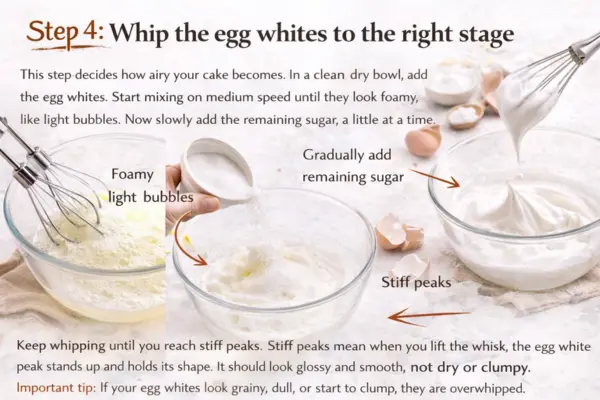 Step 4: Whip the egg whites to the right stage

This step decides how airy your cake becomes. In a clean dry bowl, add the egg whites. Start mixing on medium speed until they look foamy, like light bubbles. Now slowly add the remaining sugar, a little at a time.

Foamy light bubbles

Gradually add remaining sugar

Stiff peaks

Keep whipping until you reach stiff peaks. Stiff peaks mean when you lift the whisk, the egg white peak stands up and holds its shape. It should look glossy and smooth, not dry or clumpy.

Important tip: If your egg whites look grainy, dull, or start to clump, they are overwhipped.