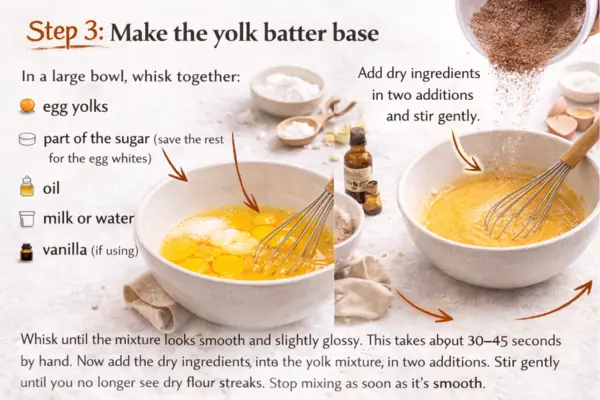 Step 3: Make the yolk batter base

In a large bowl, whisk together:

egg yolks

part of the sugar (save the rest for the egg whites)

oil

milk or water

vanilla (if using)

Add dry ingredients in two additions and stir gently.

Whisk until the mixture looks smooth and slightly glossy. This takes about 30–45 seconds by hand. Now add the dry ingredients, into the yolk mixture, in two additions. Stir gently until you no longer see dry flour streaks. Stop mixing as soon as it's smooth.