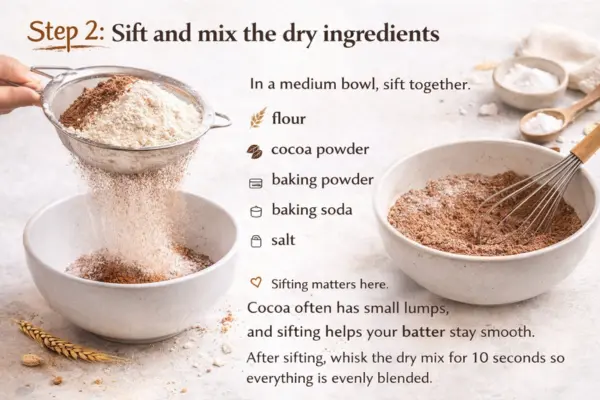 Step 2: Sift and mix the dry ingredients

In a medium bowl, sift together.

flour

cocoa powder

baking powder

baking soda

salt

Sifting matters here.

Cocoa often has small lumps, and sifting helps your batter stay smooth.

After sifting, whisk the dry mix for 10 seconds so everything is evenly blended.