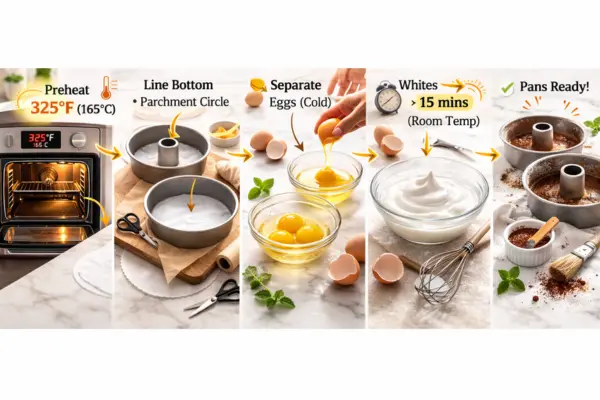 Preheat
325°F (165°C)

325°F
165°C

Line Bottom
• Parchment Circle

Separate
Eggs (Cold)

Whites
› 15 mins
(Room Temp)

Pans Ready!