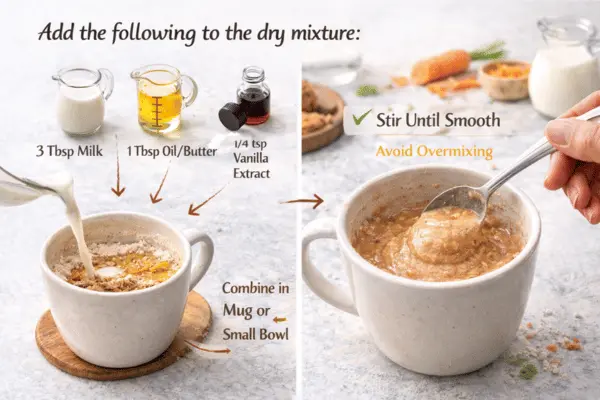 Add the following to the dry mixture:

3 Tbsp Milk

1 Tbsp Oil/Butter

1/4 tsp Vanilla Extract

Combine in Mug or Small Bowl

✓ Stir Until Smooth

Avoid Overmixing