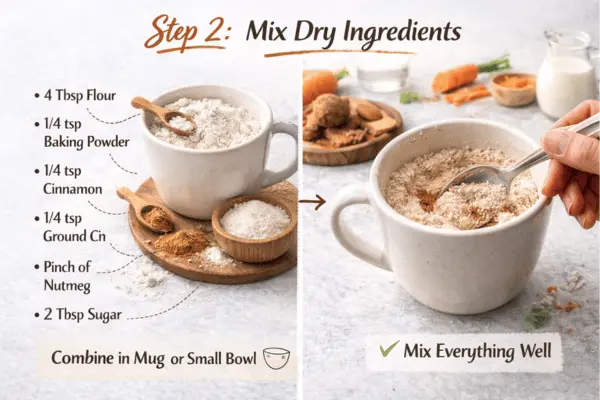 Step 2: Mix Dry Ingredients

• 4 Tbsp Flour
• 1/4 tsp Baking Powder
• 1/4 tsp Cinnamon
• 1/4 tsp Ground Cn
• Pinch of Nutmeg
• 2 Tbsp Sugar

Combine in Mug or Small Bowl

✓ Mix Everything Well