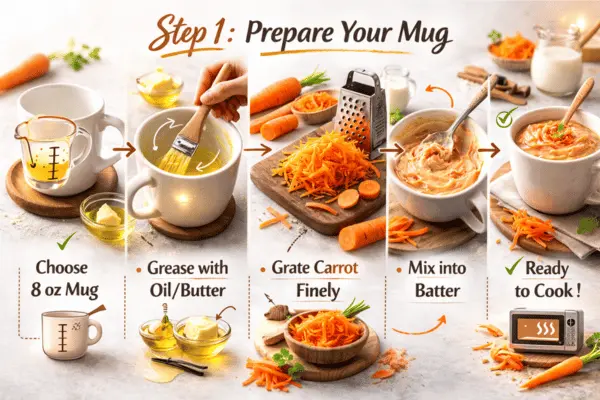 Step 1: Prepare Your Mug

Choose 8 oz Mug

Grease with Oil/Butter

Grate Carrot Finely

Mix into Batter

Ready to Cook !