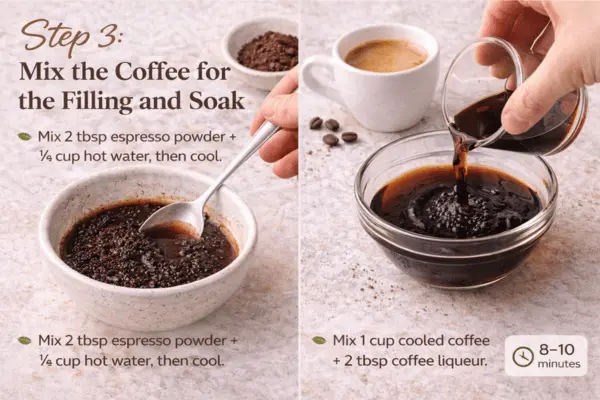 Step 3:
Mix the Coffee for the Filling and Soak

Mix 2 tbsp espresso powder + ¼ cup hot water, then cool.

Mix 2 tbsp espresso powder + ¼ cup hot water, then cool.

Mix 1 cup cooled coffee + 2 tbsp coffee liqueur.

8–10 minutes