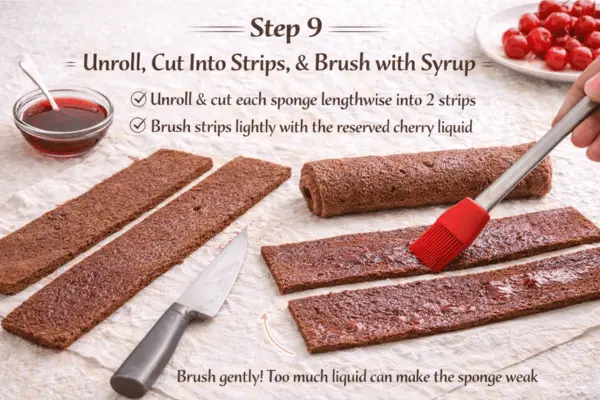 Step 9

Unroll, Cut Into Strips, & Brush with Syrup

Unroll & cut each sponge lengthwise into 2 strips

Brush strips lightly with the reserved cherry liquid

Brush gently! Too much liquid can make the sponge weak