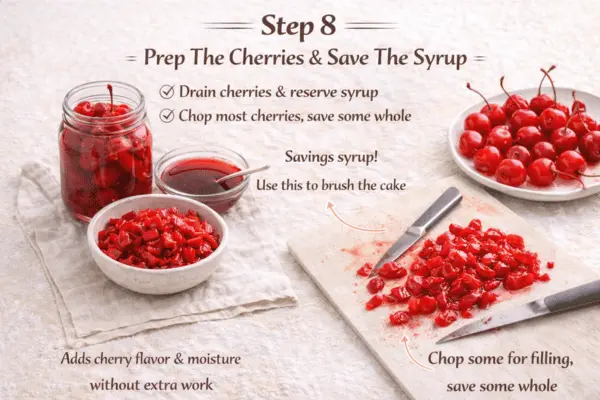 Step 8

Prep The Cherries & Save The Syrup

Drain cherries & reserve syrup

Chop most cherries, save some whole

Savings syrup!
Use this to brush the cake

Adds cherry flavor & moisture without extra work

Chop some for filling, save some whole