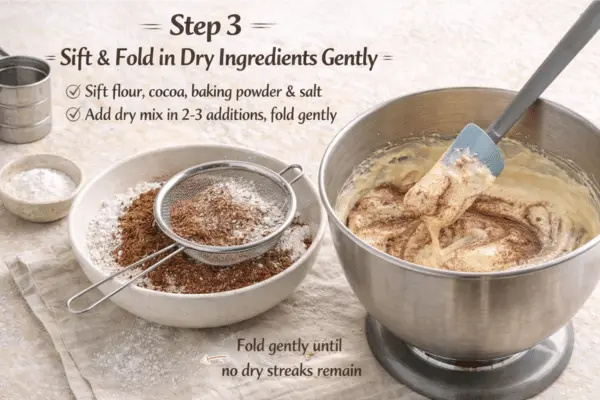 Step 3
Sift & Fold in Dry Ingredients Gently

Sift flour, cocoa, baking powder & salt
Add dry mix in 2-3 additions, fold gently

Fold gently until no dry streaks remain