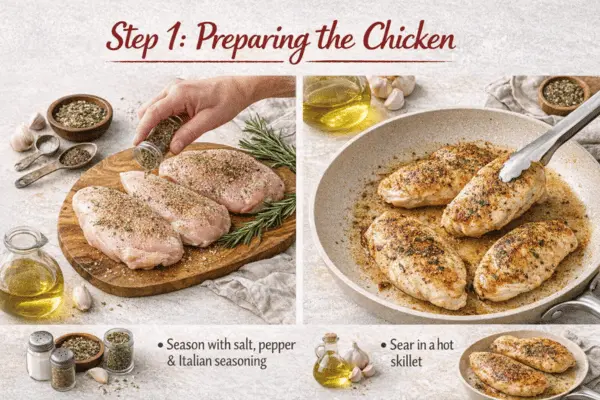 Step 1: Preparing the Chicken

• Season with salt, pepper & Italian seasoning

• Sear in a hot skillet