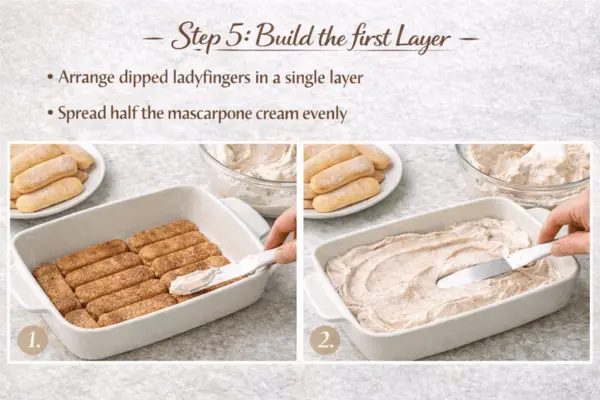 — Step 5: Build the first Layer —

• Arrange dipped ladyfingers in a single layer

• Spread half the mascarpone cream evenly

1.

2.