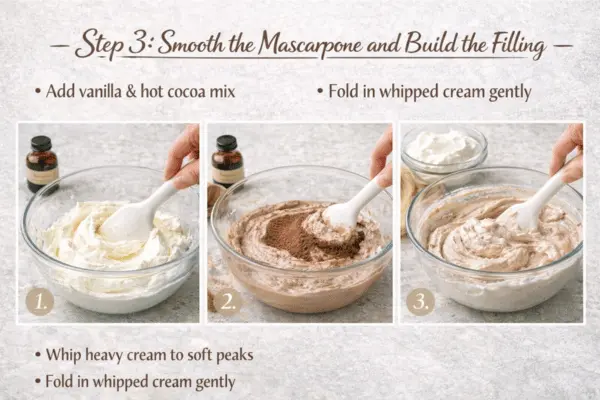 — Step 3: Smooth the Mascarpone and Build the Filling —

• Add vanilla & hot cocoa mix

• Fold in whipped cream gently

1.

2.

3.

• Whip heavy cream to soft peaks

• Fold in whipped cream gently