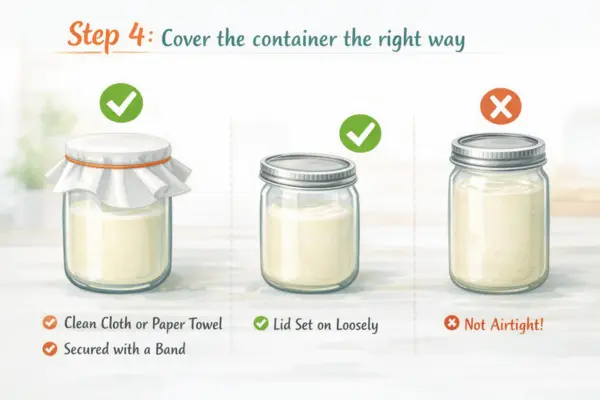 Step 4: Cover the container the right way

Clean Cloth or Paper Towel

Secured with a Band

Lid Set on Loosely

Not Airtight!