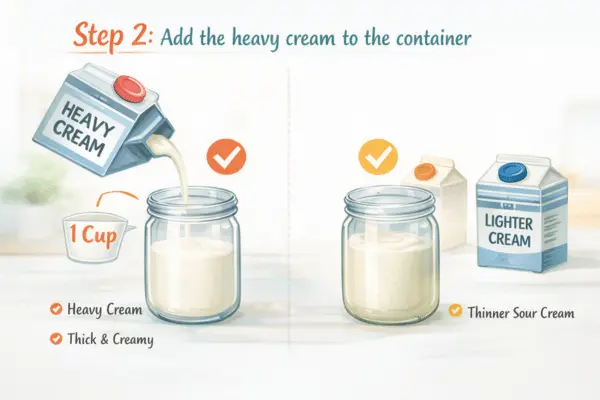 Step 2: Add the heavy cream to the container

HEAVY CREAM

1 Cup

Heavy Cream

Thick & Creamy

LIGHTER CREAM

Thinner Sour Cream