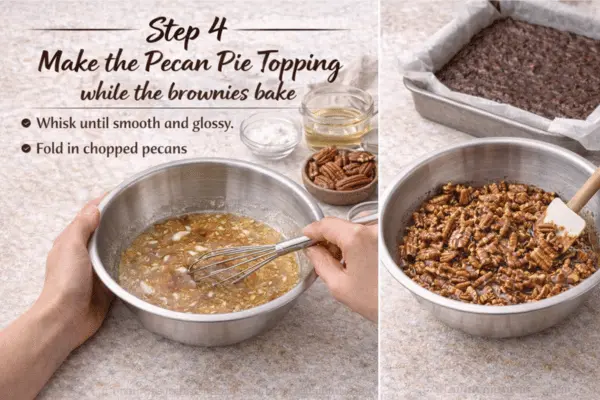 Step 4
Make the Pecan Pie Topping
while the brownies bake

Whisk until smooth and glossy.
Fold in chopped pecans