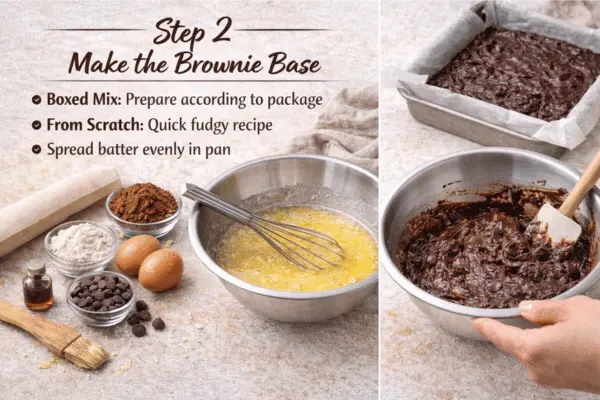 Step 2
Make the Brownie Base

Boxed Mix: Prepare according to package
From Scratch: Quick fudgy recipe
Spread batter evenly in pan