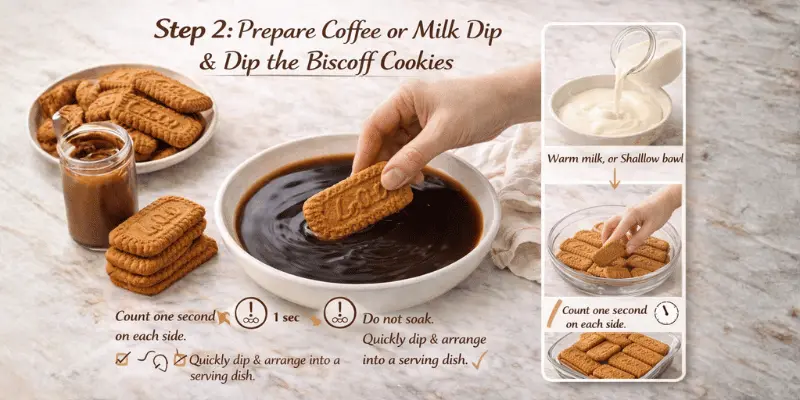 Step 2: Prepare Coffee or Milk Dip & Dip the Biscoff Cookies

Count one second on each side.

1 sec

Do not soak. Quickly dip & arrange into a serving dish.

Quickly dip & arrange into a serving dish.

Warm milk, or Shallow bowl

Count one second on each side.