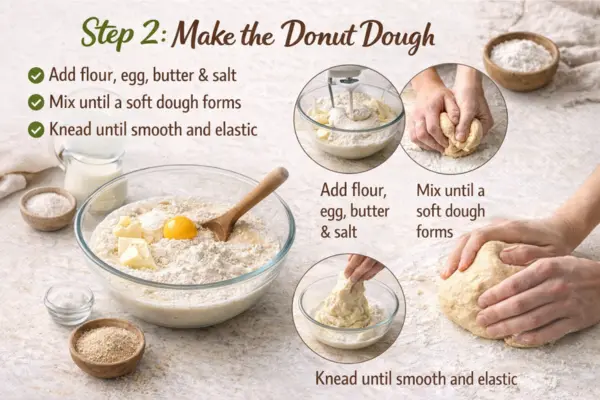 Step 2: Make the Donut Dough

Add flour, egg, butter & salt

Mix until a soft dough forms

Knead until smooth and elastic

Add flour, egg, butter & salt

Mix until a soft dough forms

Knead until smooth and elastic