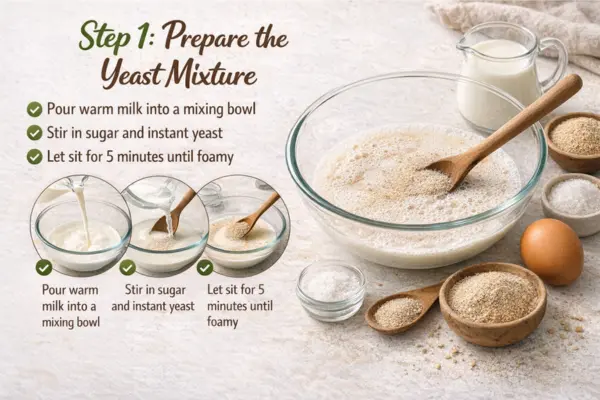 Step 1: Prepare the Yeast Mixture

Pour warm milk into a mixing bowl
Stir in sugar and instant yeast
Let sit for 5 minutes until foamy

Pour warm milk into a mixing bowl

Stir in sugar and instant yeast

Let sit for 5 minutes until foamy