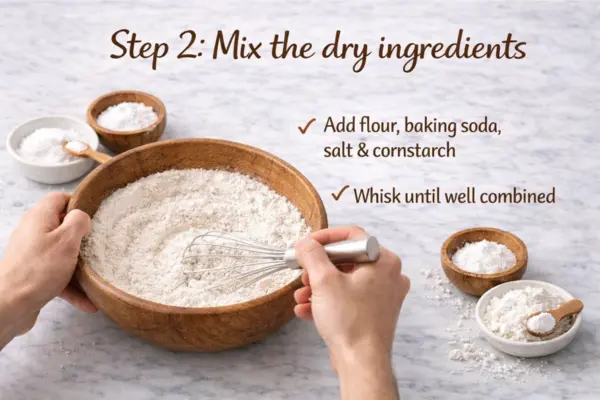 Step 2: Mix the dry ingredients

✓ Add flour, baking soda, salt & cornstarch

✓ Whisk until well combined