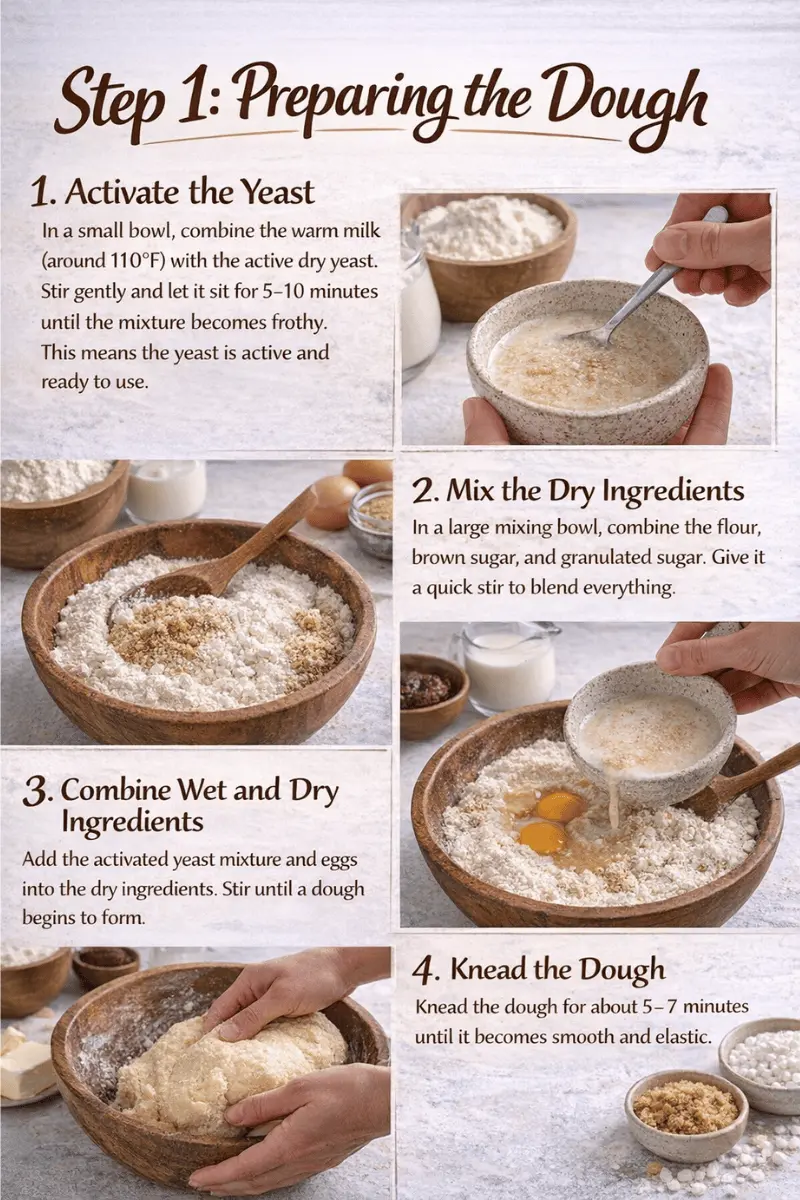 Step 1: Preparing the Dough

1. Activate the Yeast

In a small bowl, combine the warm milk (around 110°F) with the active dry yeast. Stir gently and let it sit for 5–10 minutes until the mixture becomes frothy. This means the yeast is active and ready to use.

2. Mix the Dry Ingredients

In a large mixing bowl, combine the flour, brown sugar, and granulated sugar. Give it a quick stir to blend everything.

3. Combine Wet and Dry Ingredients

Add the activated yeast mixture and eggs into the dry ingredients. Stir until a dough begins to form.

4. Knead the Dough

Knead the dough for about 5–7 minutes until it becomes smooth and elastic.