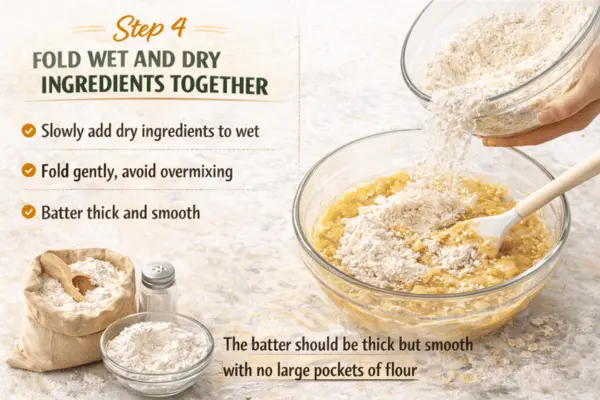 Step 4

FOLD WET AND DRY INGREDIENTS TOGETHER

Slowly add dry ingredients to wet

Fold gently, avoid overmixing

Batter thick and smooth

The batter should be thick but smooth with no large pockets of flour