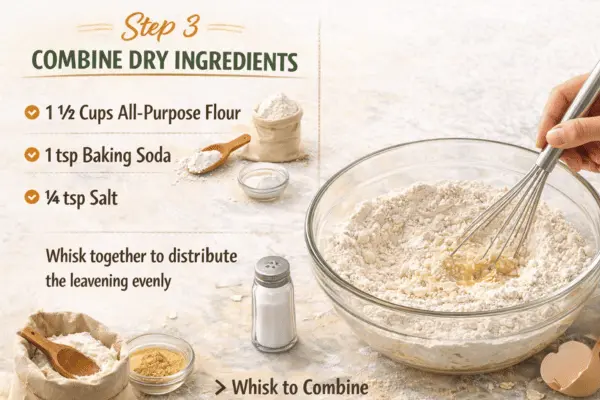 Step 3

COMBINE DRY INGREDIENTS

1 ½ Cups All-Purpose Flour

1 tsp Baking Soda

¼ tsp Salt

Whisk together to distribute the leavening evenly

> Whisk to Combine