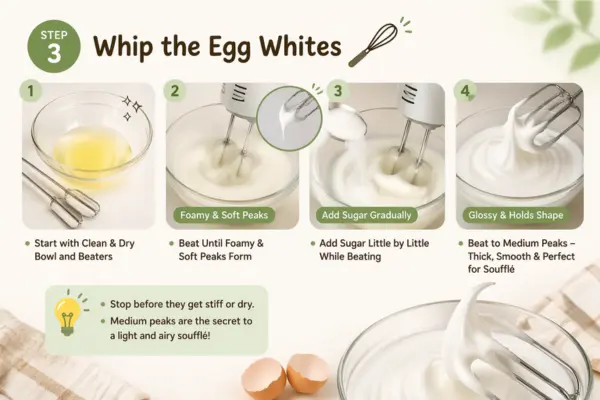 STEP 3

Whip the Egg Whites

1

• Start with Clean & Dry Bowl and Beaters

2

Foamy & Soft Peaks

• Beat Until Foamy & Soft Peaks Form

3

Add Sugar Gradually

• Add Sugar Little by Little While Beating

4

Glossy & Holds Shape

• Beat to Medium Peaks – Thick, Smooth & Perfect for Soufflé

• Stop before they get stiff or dry.
• Medium peaks are the secret to a light and airy soufflé!