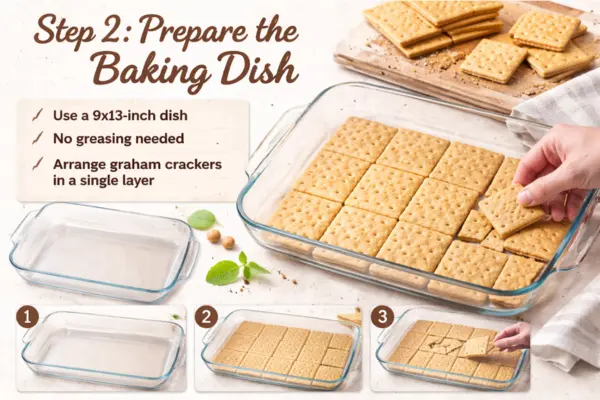 Step 2: Prepare the Baking Dish

Use a 9x13-inch dish

No greasing needed

Arrange graham crackers in a single layer

1

2

3