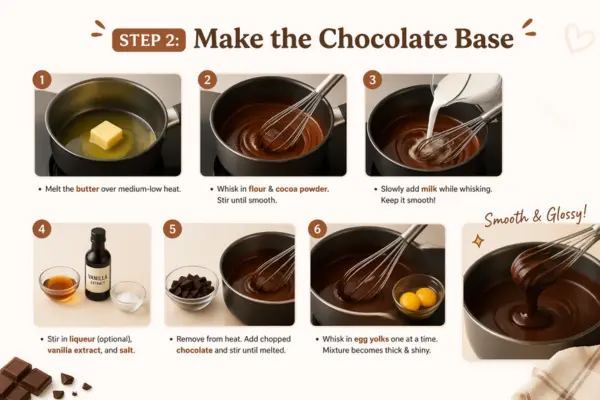 STEP 2: Make the Chocolate Base

1

• Melt the butter over medium-low heat.

2

• Whisk in flour & cocoa powder. Stir until smooth.

3

• Slowly add milk while whisking. Keep it smooth!

4

VANILLA EXTRACT

• Stir in liqueur (optional), vanilla extract, and salt.

5

• Remove from heat. Add chopped chocolate and stir until melted.

6

• Whisk in egg yolks one at a time. Mixture becomes thick & shiny.

Smooth & Glossy!