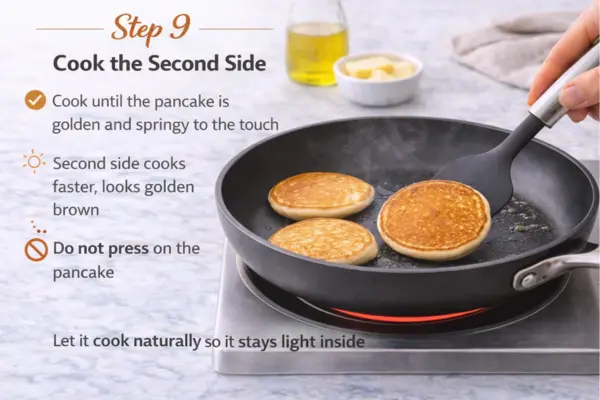 Step 9

Cook the Second Side

Cook until the pancake is golden and springy to the touch

Second side cooks faster, looks golden brown

Do not press on the pancake

Let it cook naturally so it stays light inside