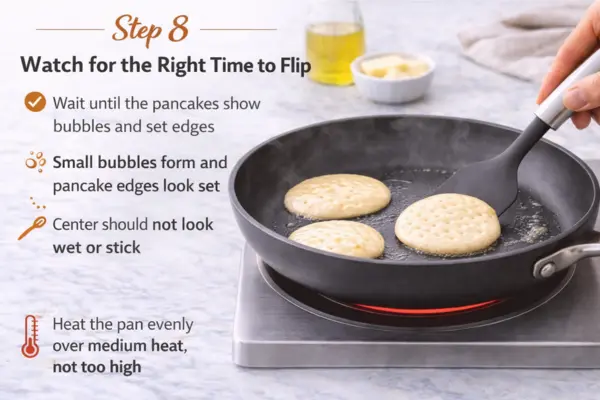 Step 8

Watch for the Right Time to Flip

Wait until the pancakes show bubbles and set edges

Small bubbles form and pancake edges look set

Center should not look wet or stick

Heat the pan evenly over medium heat, not too high