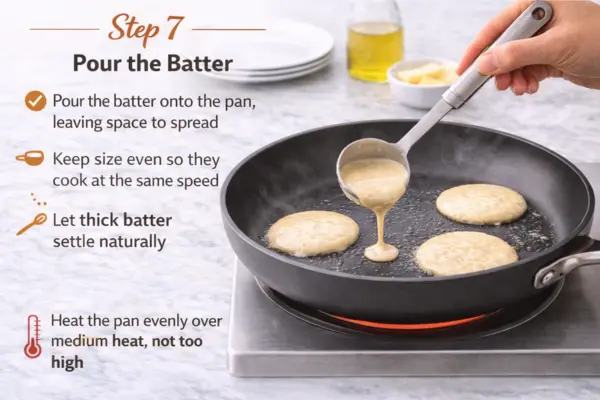 Step 7

Pour the Batter

Pour the batter onto the pan, leaving space to spread

Keep size even so they cook at the same speed

Let thick batter settle naturally

Heat the pan evenly over medium heat, not too high