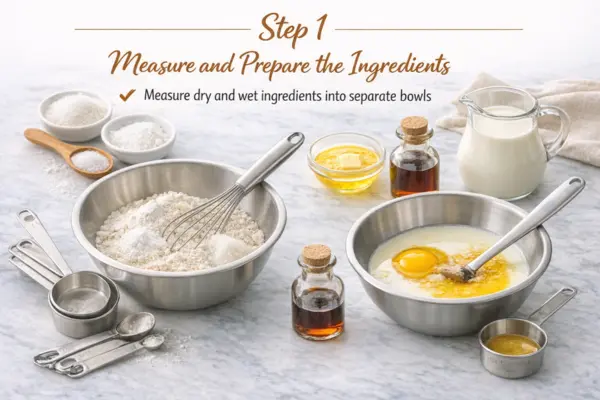 Step 1
Measure and Prepare the Ingredients
✔ Measure dry and wet ingredients into separate bowls