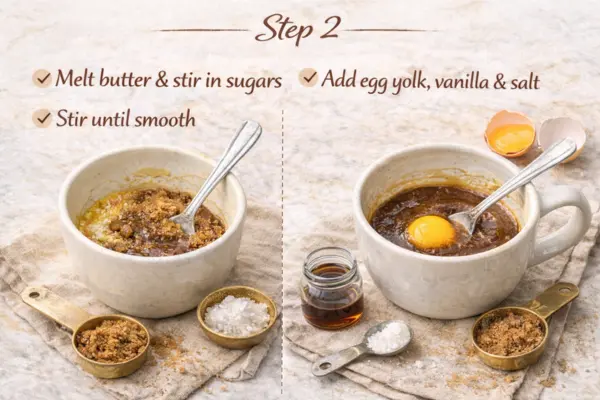 Step 2

Melt butter & stir in sugars

Stir until smooth

Add egg yolk, vanilla & salt