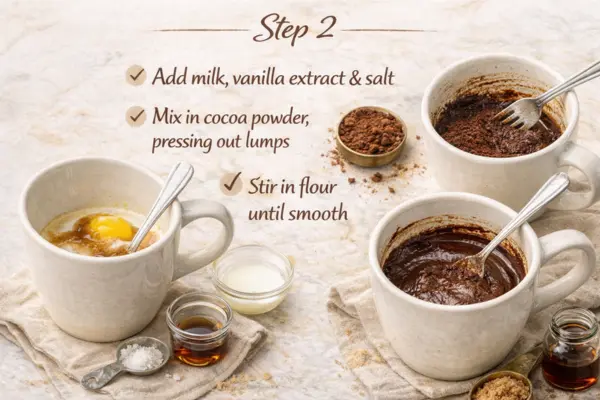 Step 2

Add milk, vanilla extract & salt

Mix in cocoa powder, pressing out lumps

Stir in flour until smooth