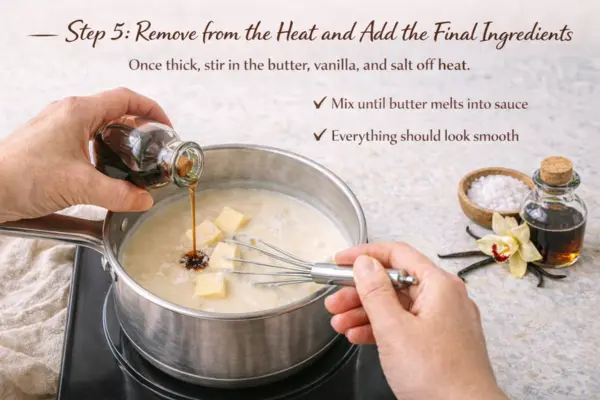 Step 5: Remove from the Heat and Add the Final Ingredients

Once thick, stir in the butter, vanilla, and salt off heat.

✓ Mix until butter melts into sauce

✓ Everything should look smooth