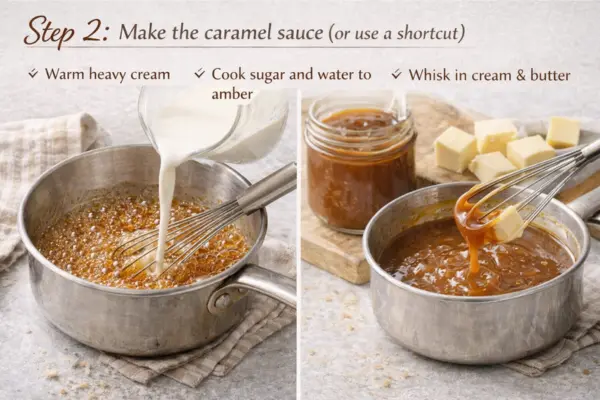 Step 2: Make the caramel sauce (or use a shortcut)

✓ Warm heavy cream ✓ Cook sugar and water to amber ✓ Whisk in cream & butter